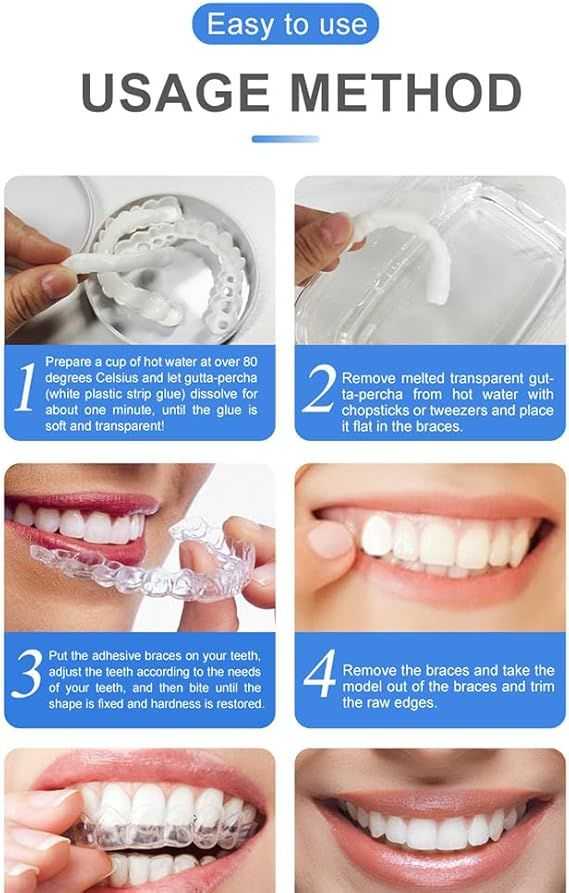 Easy to use

USAGE METHOD

1 Prepare a cup of hot water at over 80 degrees Celsius and let gutta-percha (white plastic strip glue) dissolve for about one minute, until the glue is soft and transparent!

2 Remove melted transparent gutta-percha from hot water with chopsticks or tweezers and place it flat in the braces.

3 Put the adhesive braces on your teeth, adjust the teeth according to the needs of your teeth, and then bite until the shape is fixed and hardness is restored.

4 Remove the braces and take the model out of the braces and trim the raw edges.